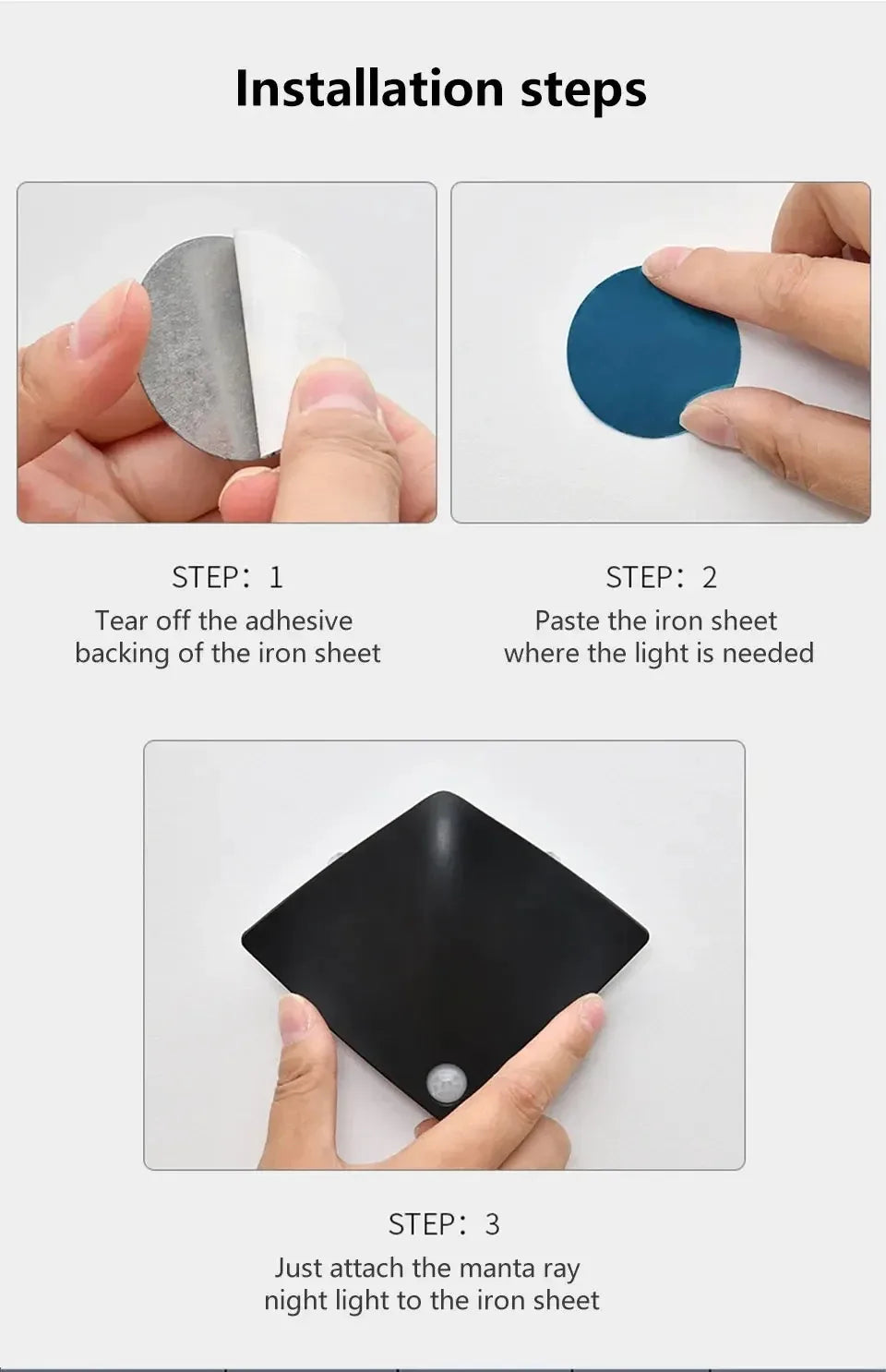 Installation steps

STEP: 1
Tear off the adhesive backing of the iron sheet

STEP: 2
Paste the iron sheet where the light is needed

STEP: 3
Just attach the manta ray night light to the iron sheet